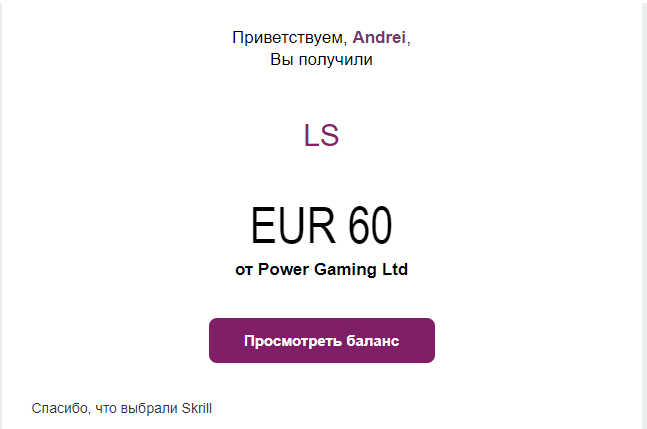 Приветствуем, Andrei,
Вы получили

LS

EUR 60
от Power Gaming Ltd

Просмотреть баланс

Спасибо, что выбрали Skrill